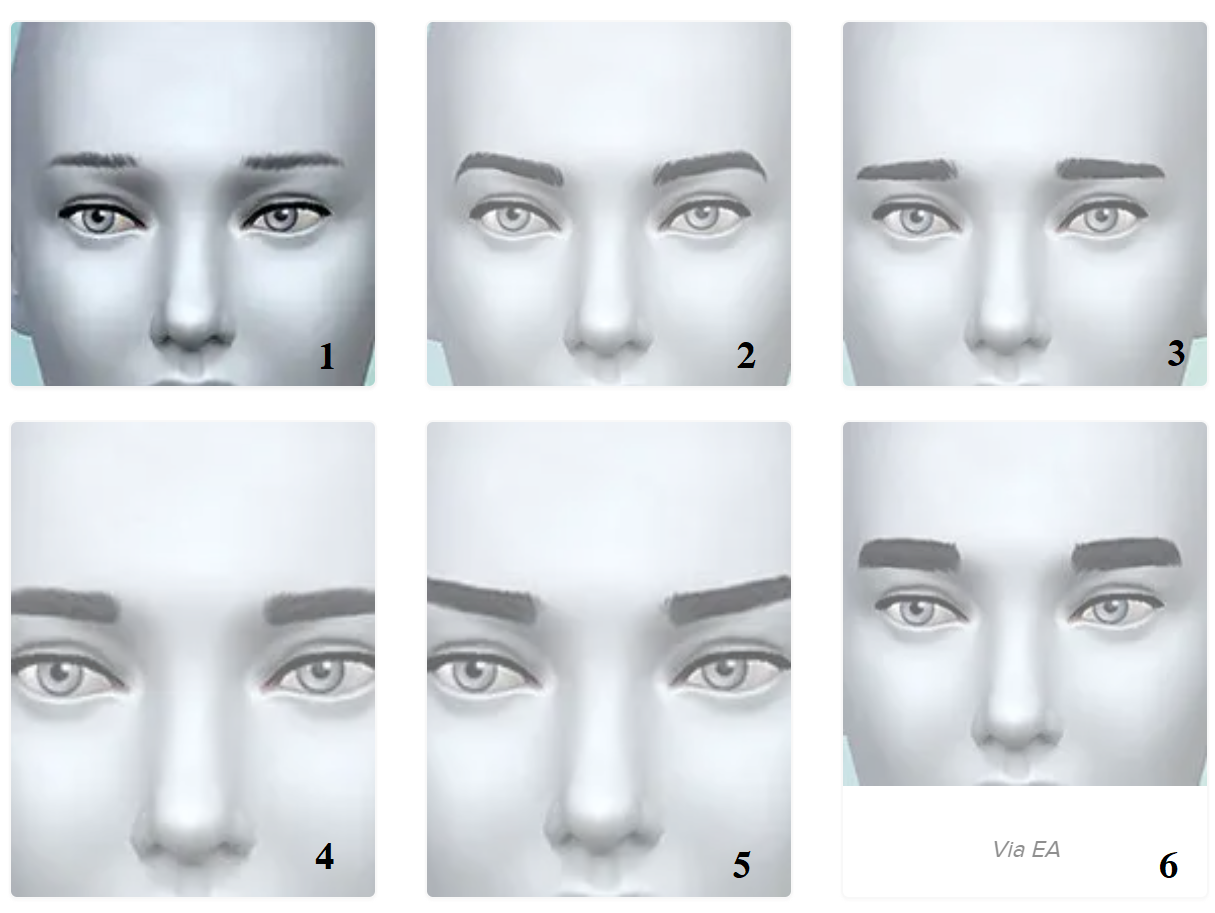 1

2

3

4

5

Via EA

6